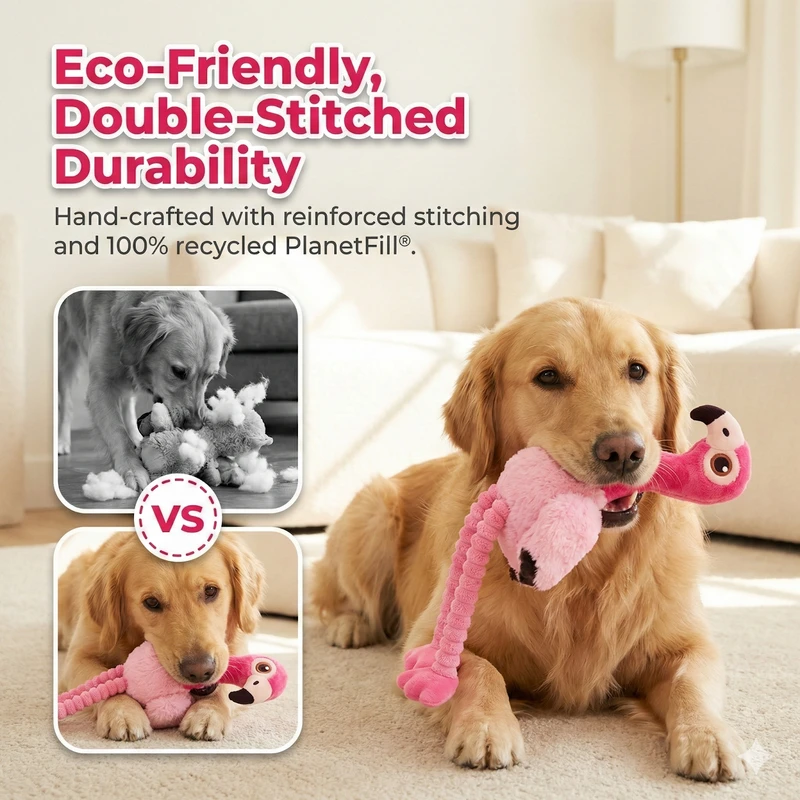 Eco-Friendly, Double-Stitched Durability

Hand-crafted with reinforced stitching and 100% recycled PlanetFill®.

VS